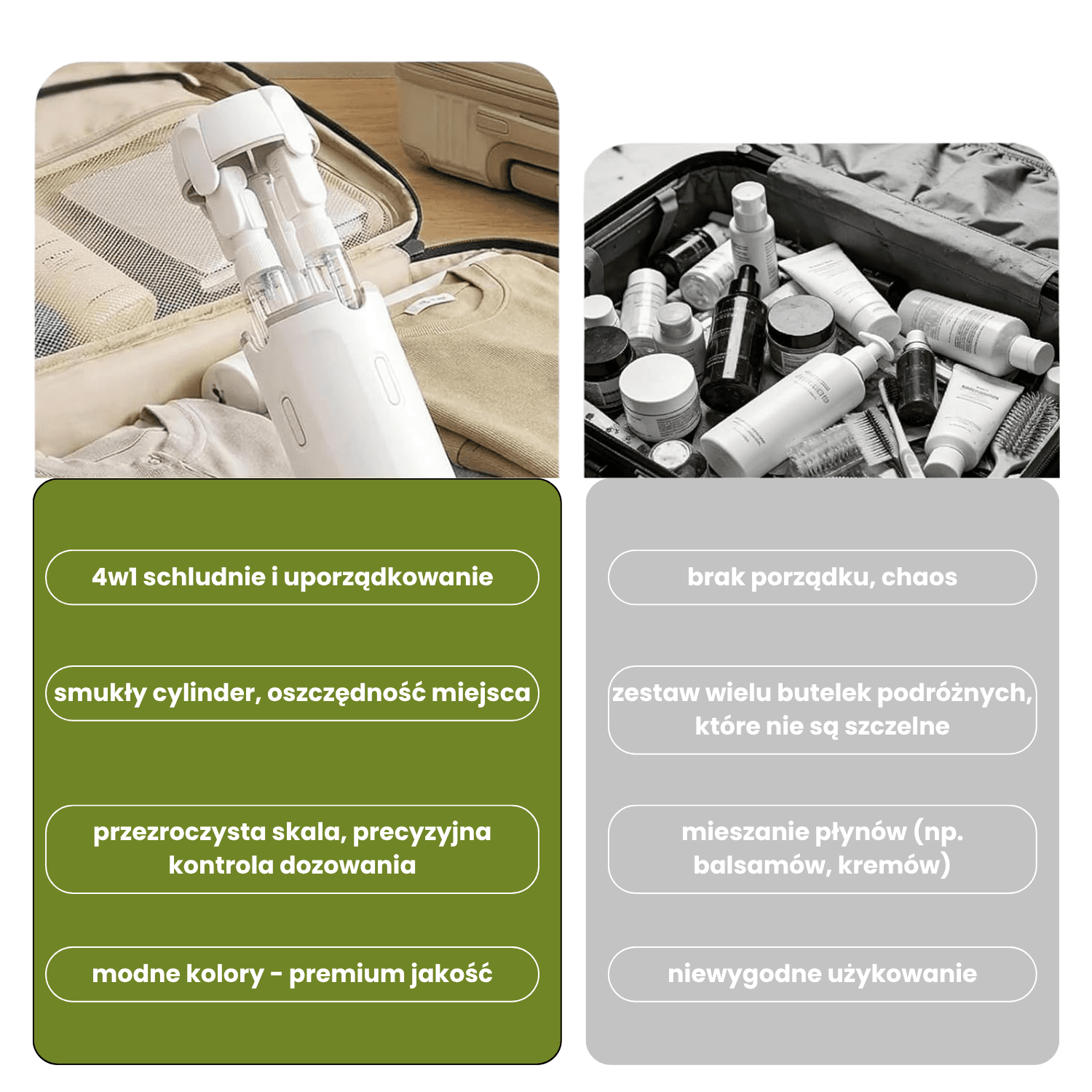 4w1 schludnie i uporządkowanie

smukły cylinder, oszczędność miejsca

przezroczysta skala, precyzyjna kontrola dozowania

modne kolory - premium jakość

brak porządku, chaos

zestaw wielu butelek podróżnych, które nie są szczelne

mieszanie płynów (np. balsamów, kremów)

niewygodne użykowanie